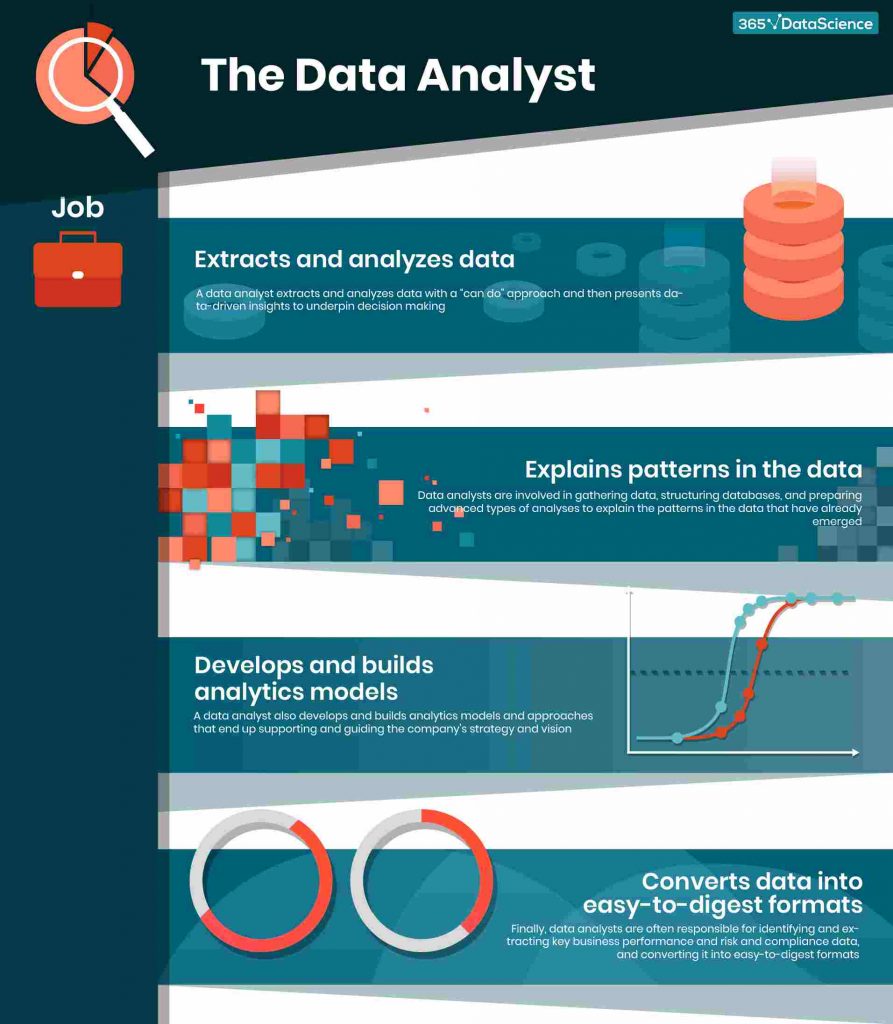 365√DataScience

The Data Analyst

Job

Extracts and analyzes data

A data analyst extracts and analyzes data with a "can do" approach and then presents data-driven insights to underpin decision making

Explains patterns in the data

Data analysts are involved in gathering data, structuring databases, and preparing advanced types of analyses to explain the patterns in the data that have already emerged

Develops and builds analytics models

A data analyst also develops and builds analytics models and approaches that end up supporting and guiding the company's strategy and vision

Converts data into easy-to-digest formats

Finally, data analysts are often responsible for identifying and extracting key business performance and risk and compliance data, and converting it into easy-to-digest formats