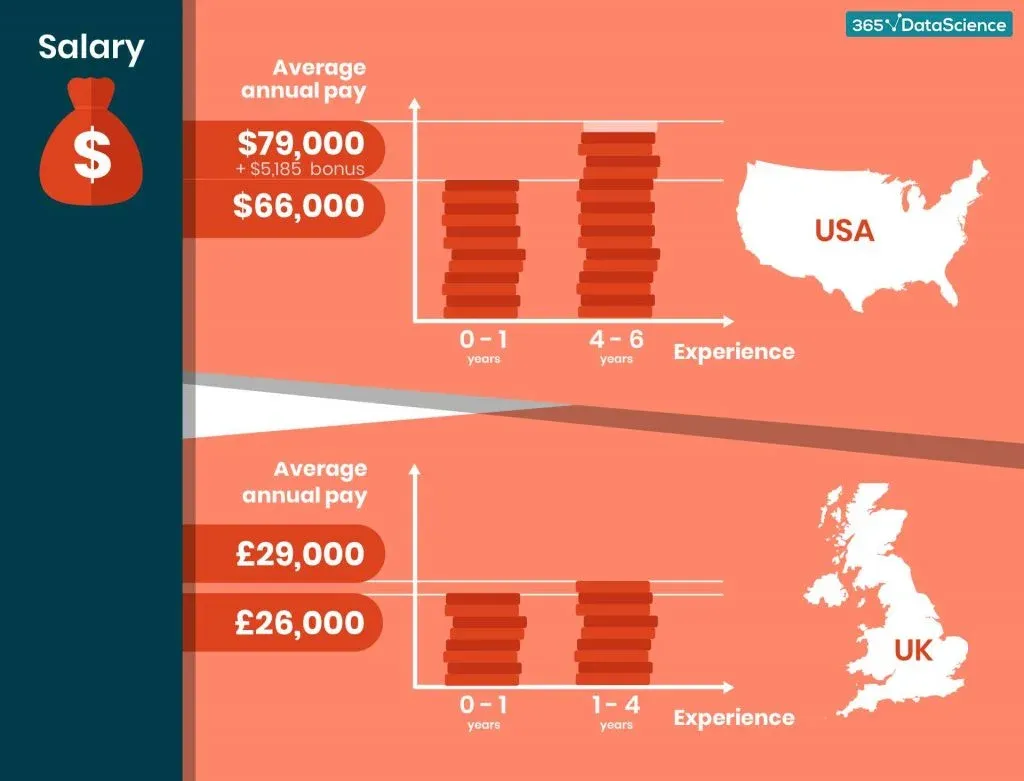 Salary

$

365√DataScience

Average annual pay

$79,000
+ $5,185 bonus

$66,000

0 - 1
years

4 - 6
years

Experience

USA

Average annual pay

£29,000

£26,000

0 - 1
years

1 - 4
years

Experience

UK