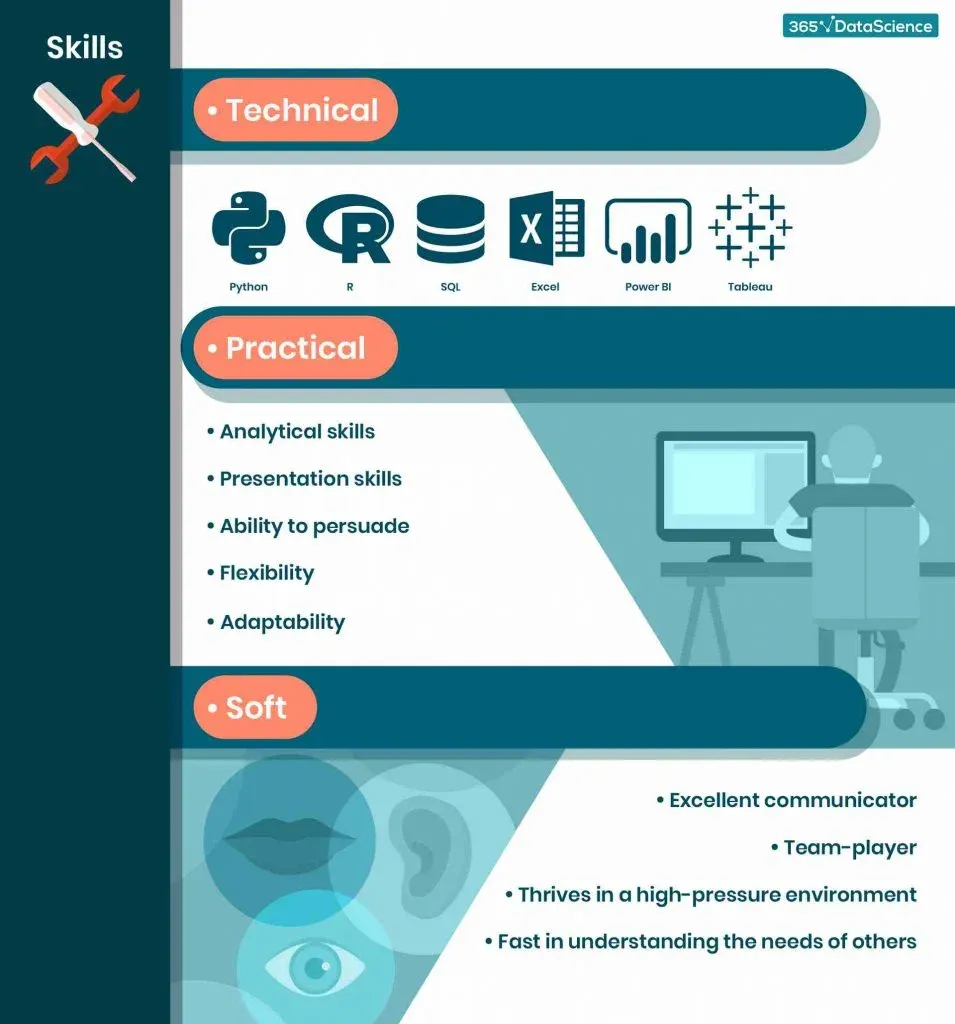 Skills

365√DataScience

• Technical

Python
R
SQL
Excel
Power BI
Tableau

• Practical

• Analytical skills
• Presentation skills
• Ability to persuade
• Flexibility
• Adaptability

• Soft

• Excellent communicator
• Team-player
• Thrives in a high-pressure environment
• Fast in understanding the needs of others