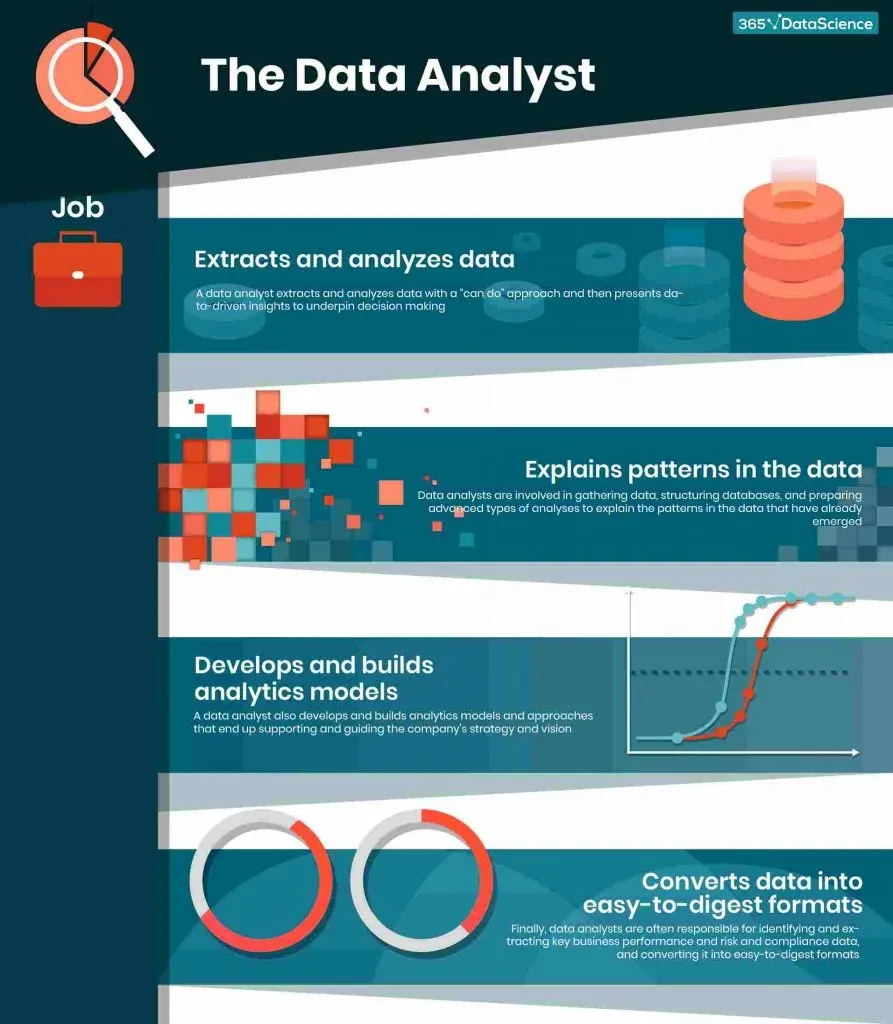 365√DataScience

The Data Analyst

Job

Extracts and analyzes data

A data analyst extracts and analyzes data with a "can do" approach and then presents data-driven insights to underpin decision making

Explains patterns in the data

Data analysts are involved in gathering data, structuring databases, and preparing advanced types of analyses to explain the patterns in the data that have already emerged

Develops and builds analytics models

A data analyst also develops and builds analytics models and approaches that end up supporting and guiding the company's strategy and vision

Converts data into easy-to-digest formats

Finally, data analysts are often responsible for identifying and extracting key business performance and risk and compliance data, and converting it into easy-to-digest formats