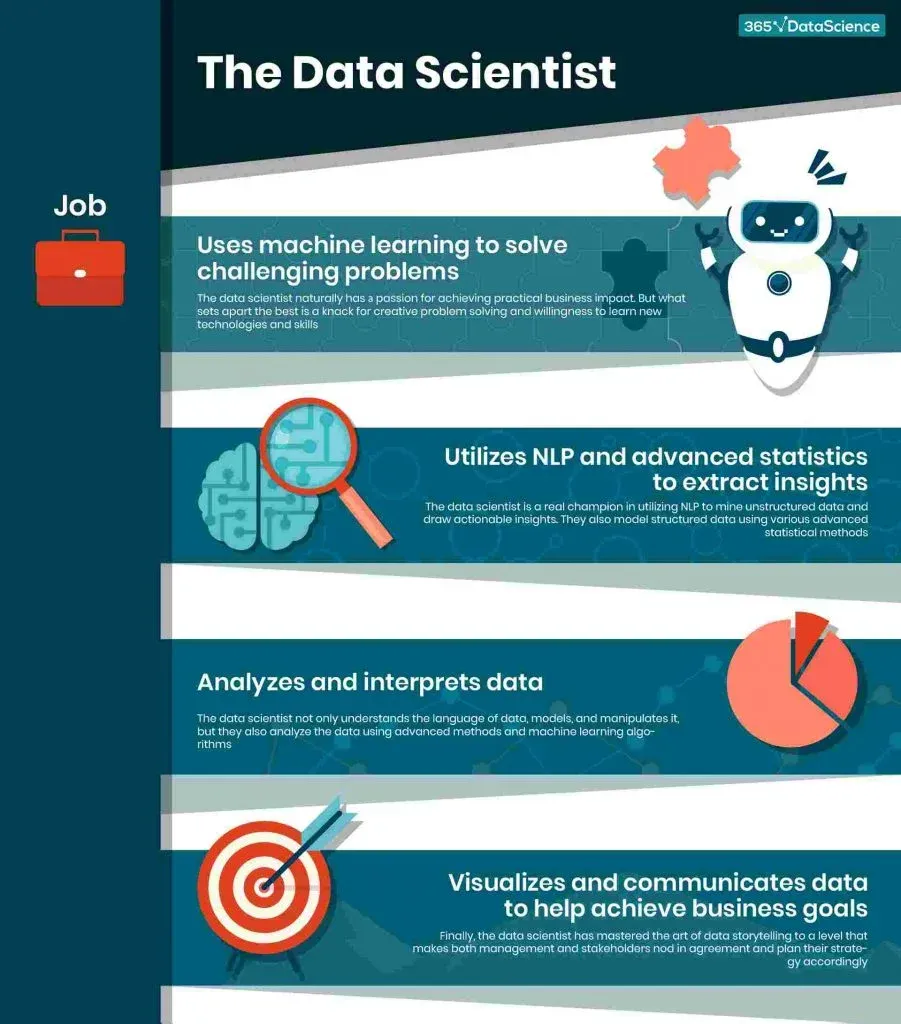 365√DataScience

The Data Scientist

Job

Uses machine learning to solve challenging problems

The data scientist naturally has a passion for achieving practical business impact. But what sets apart the best is a knack for creative problem solving and willingness to learn new technologies and skills

Utilizes NLP and advanced statistics to extract insights

The data scientist is a real champion in utilizing NLP to mine unstructured data and draw actionable insights. They also model structured data using various advanced statistical methods

Analyzes and interprets data

The data scientist not only understands the language of data, models, and manipulates it, but they also analyze the data using advanced methods and machine learning algorithms

Visualizes and communicates data to help achieve business goals

Finally, the data scientist has mastered the art of data storytelling to a level that makes both management and stakeholders nod in agreement and plan their strategy accordingly