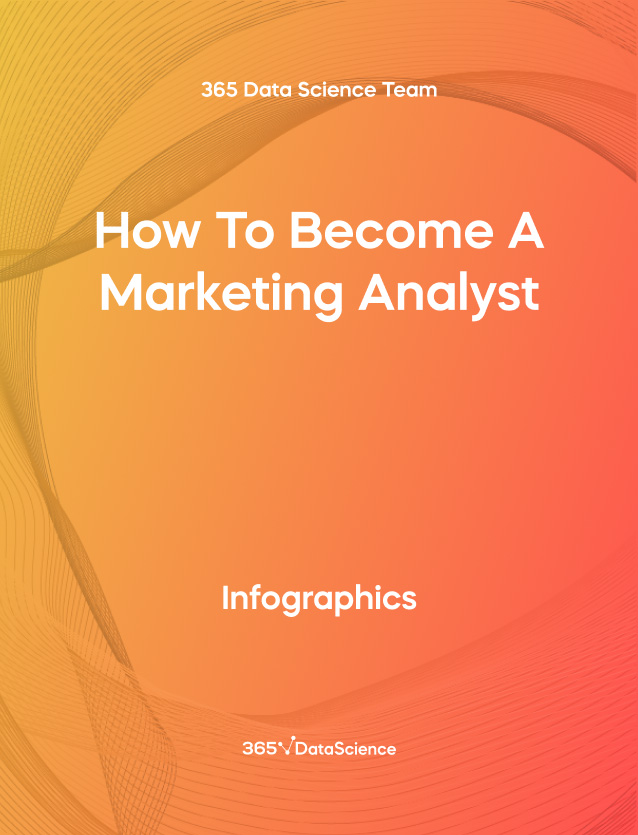 365 Data Science Team

How To Become A Marketing Analyst

Infographics

365√DataScience